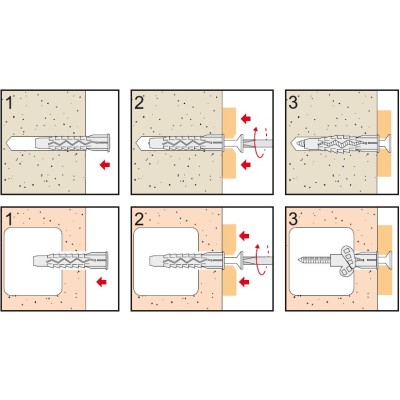 1
2
3
1
2
3