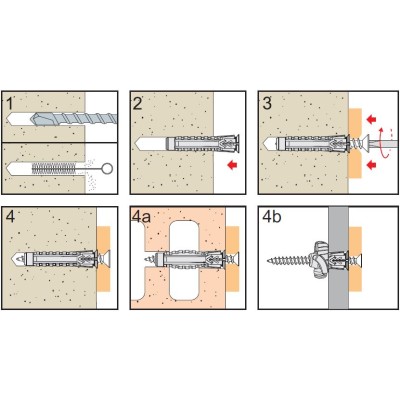 1

2

3

4

4a

4b