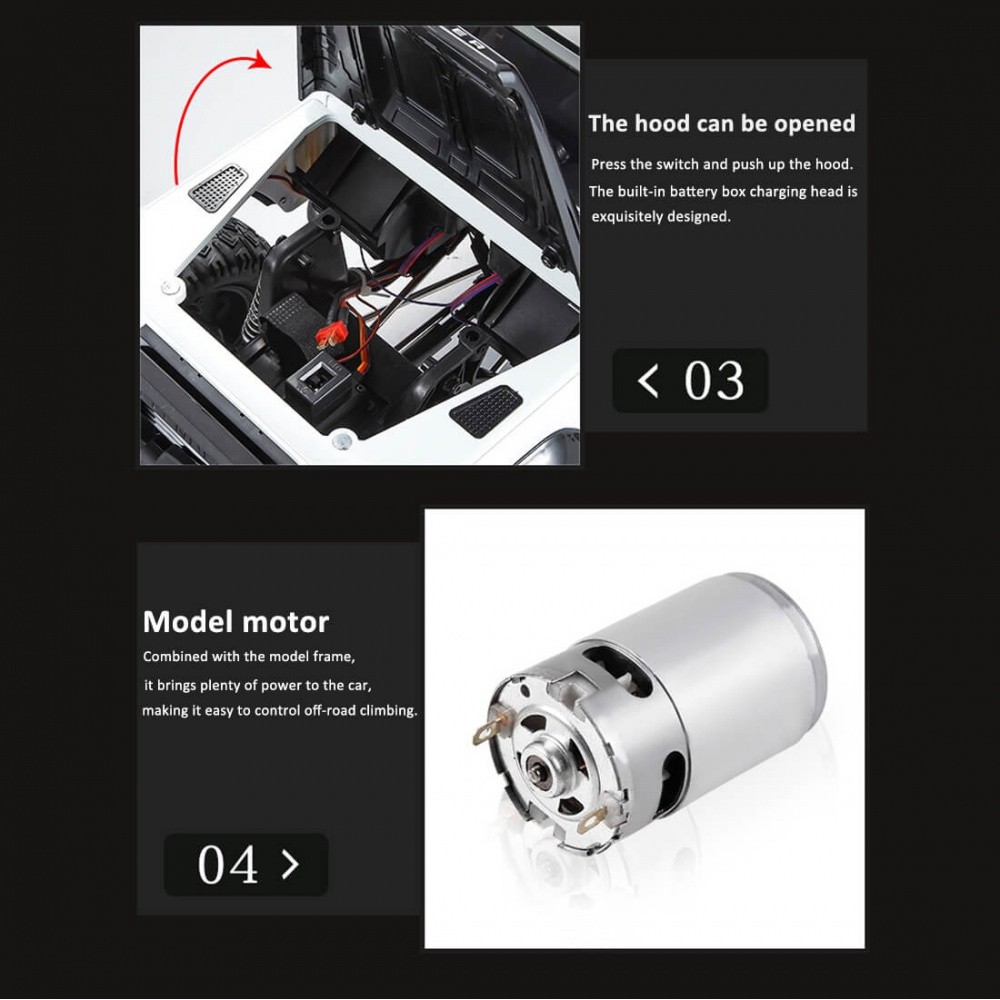 The hood can be opened

Press the switch and push up the hood. The built-in battery box charging head is exquisitely designed.

< 03

Model motor

Combined with the model frame, it brings plenty of power to the car, making it easy to control off-road climbing.

04 >