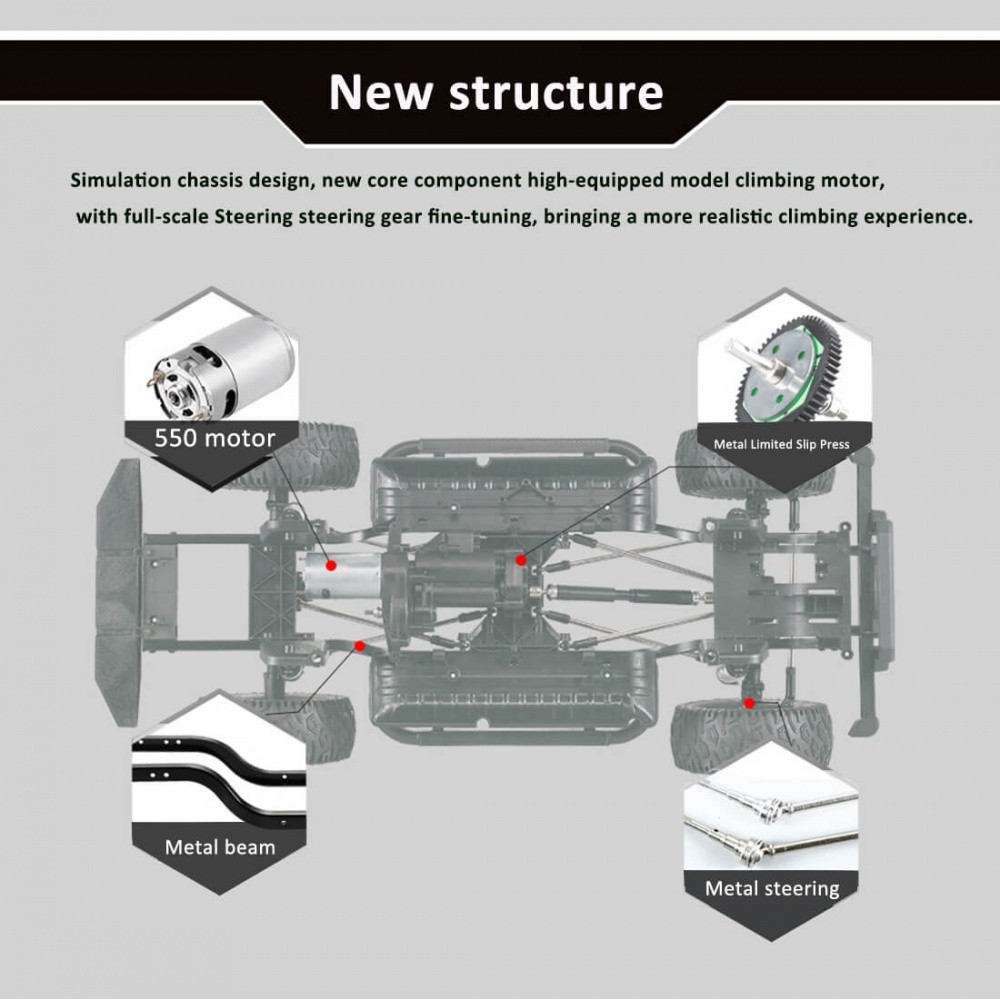 New structure

Simulation chassis design, new core component high-equipped model climbing motor, with full-scale Steering steering gear fine-tuning, bringing a more realistic climbing experience.

550 motor

Metal Limited Slip Press

Metal beam

Metal steering