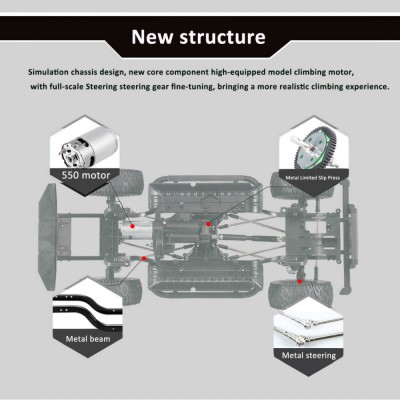 New structure

Simulation chassis design, new core component high-equipped model climbing motor, with full-scale Steering steering gear fine-tuning, bringing a more realistic climbing experience.

550 motor

Metal Limited Slip Press

Metal beam

Metal steering